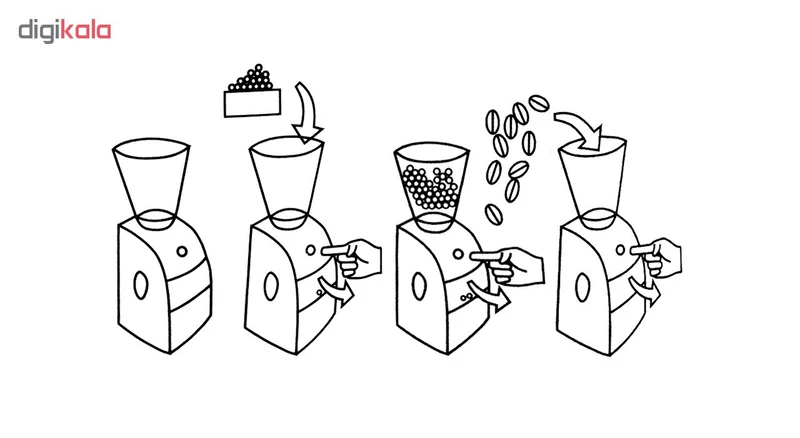 digikala