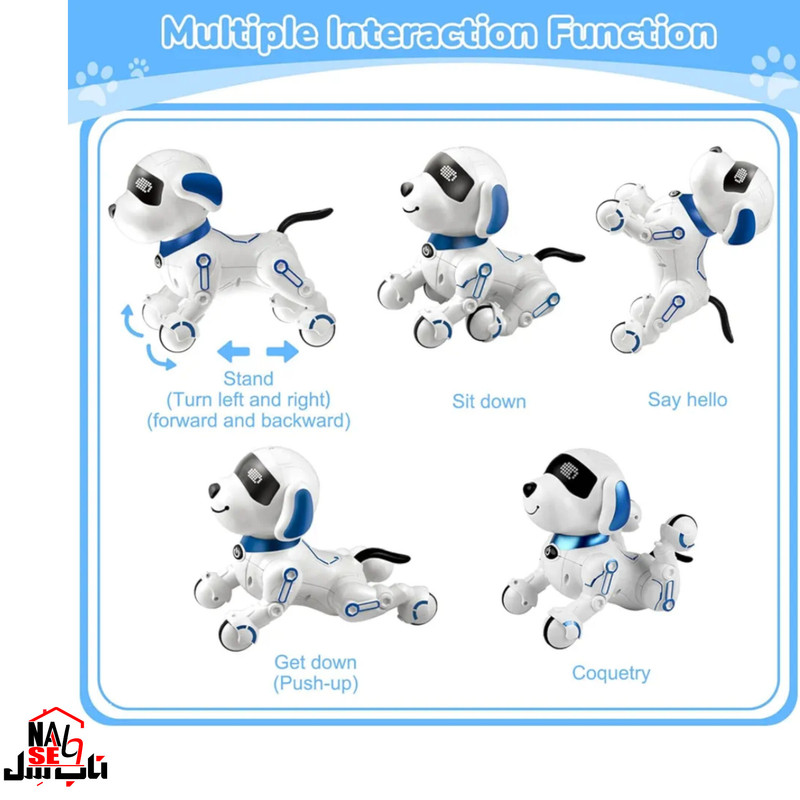 Multiple Interaction Function

Stand
(Turn left and right)
(forward and backward)

Sit down

Say hello

Get down
(Push-up)

Coquetry

NAB SEL
ناب سل