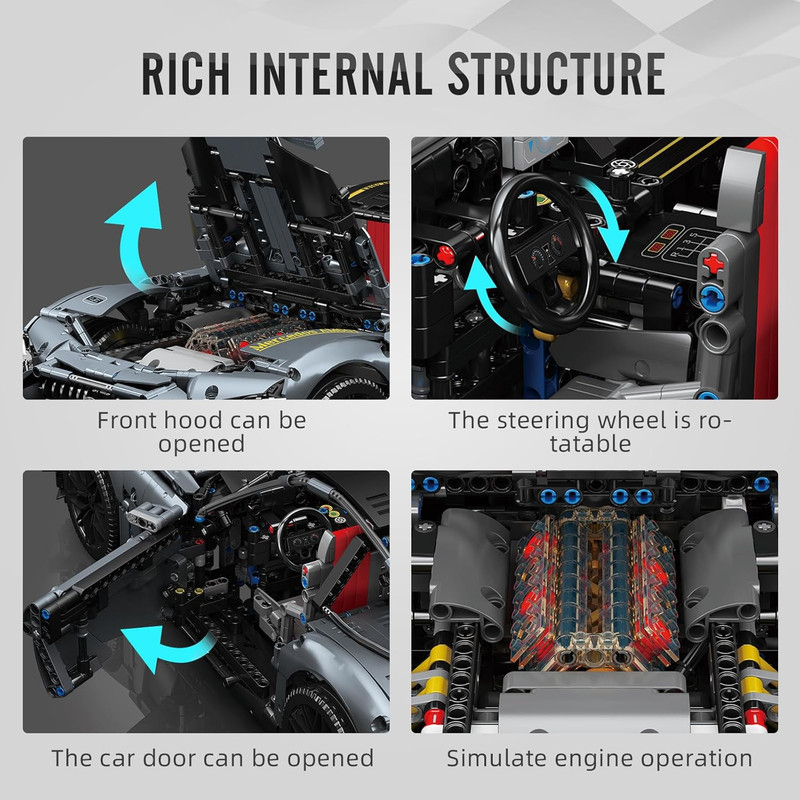 RICH INTERNAL STRUCTURE

Front hood can be opened

The steering wheel is rotatable

The car door can be opened

Simulate engine operation