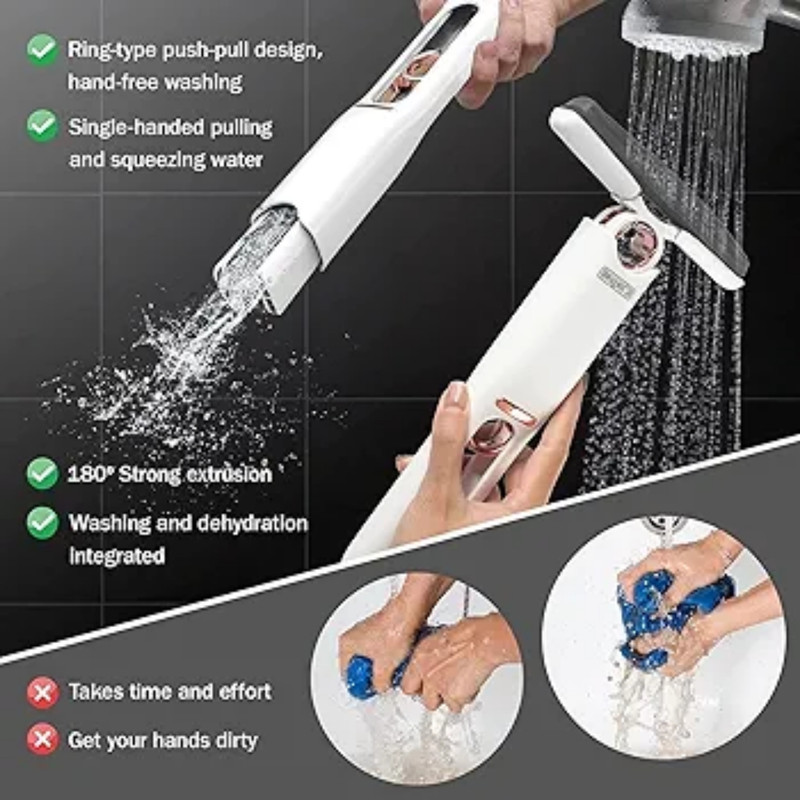 Ring-type push-pull design, hand-free washing

Single-handed pulling and squeezing water

180° Strong extrusion

Washing and dehydration integrated

Takes time and effort

Get your hands dirty