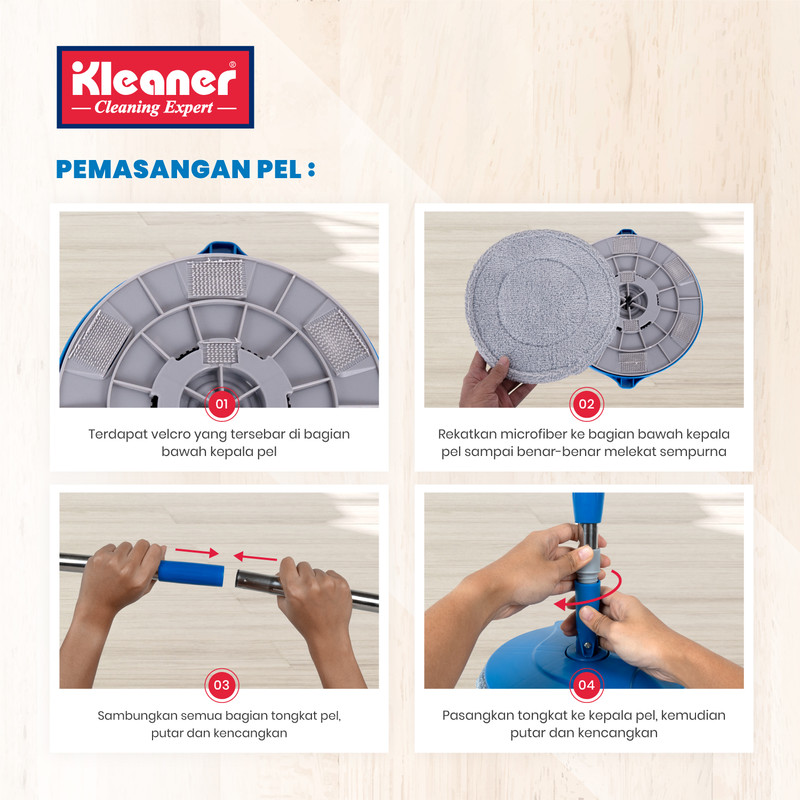 Kleaner®
— Cleaning Expert —

PEMASANGAN PEL :

01
Terdapat velcro yang tersebar di bagian bawah kepala pel

02
Rekatkan microfiber ke bagian bawah kepala pel sampai benar-benar melekat sempurna

03
Sambungkan semua bagian tongkat pel, putar dan kencangkan

04
Pasangkan tongkat ke kepala pel, kemudian putar dan kencangkan