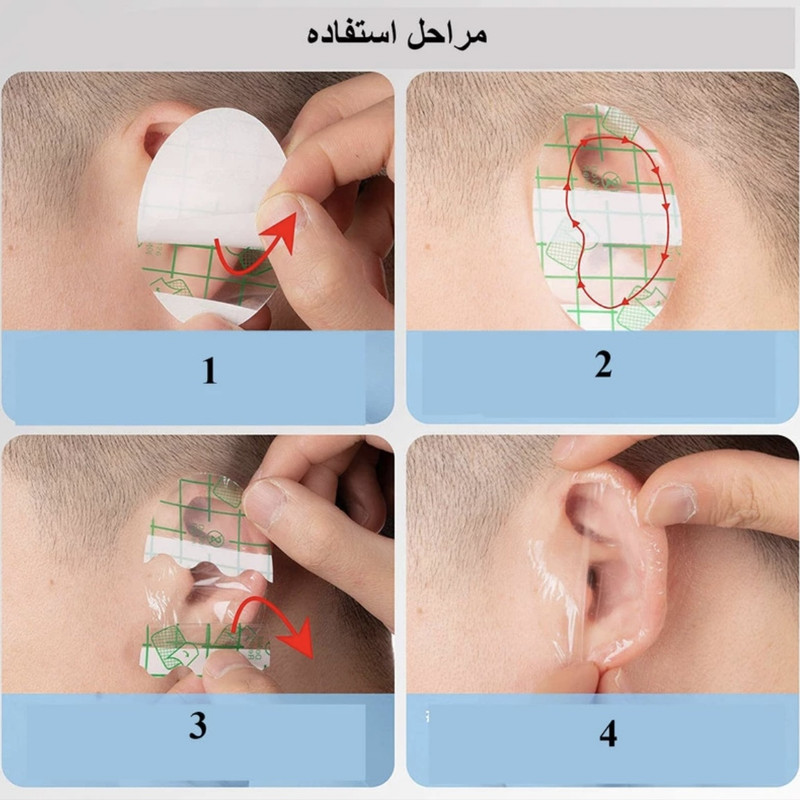 مراحل استفاده

1

2

3

4