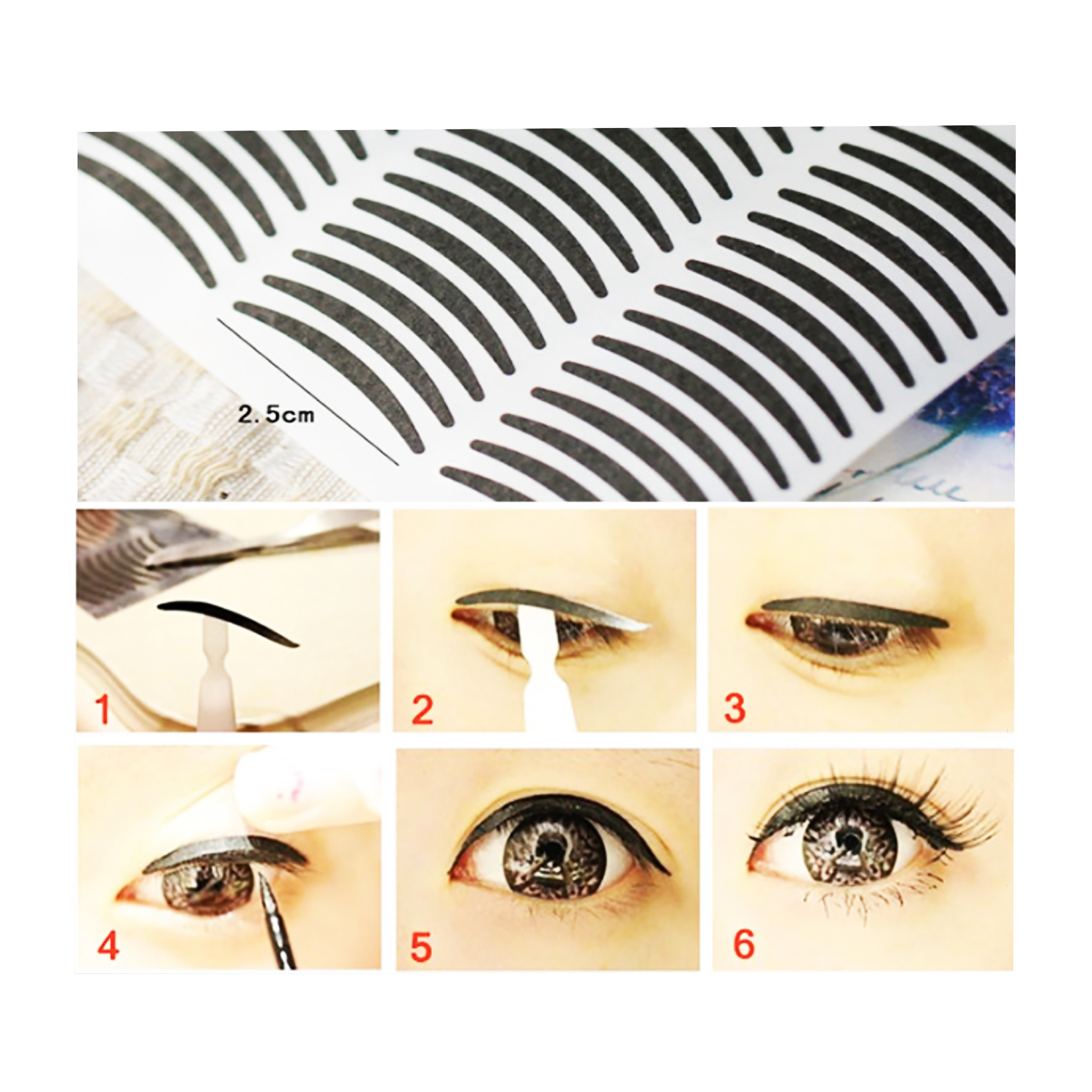 2.5cm

1

2

3

4

5

6