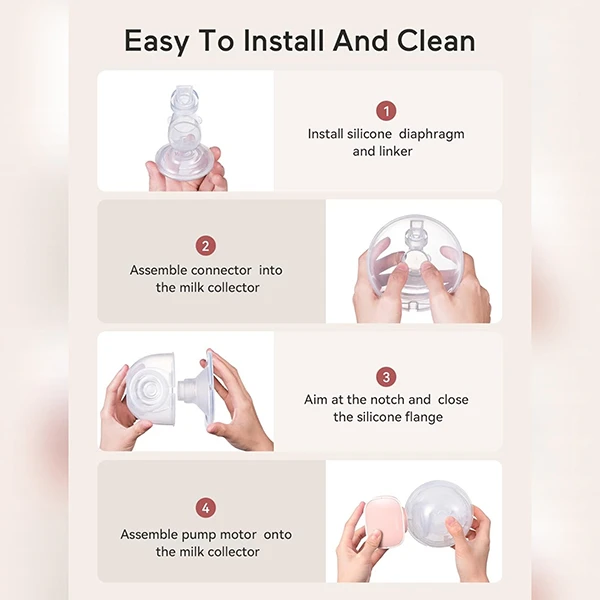 Easy To Install And Clean

1
Install silicone diaphragm and linker

2
Assemble connector into the milk collector

3
Aim at the notch and close the silicone flange

4
Assemble pump motor onto the milk collector