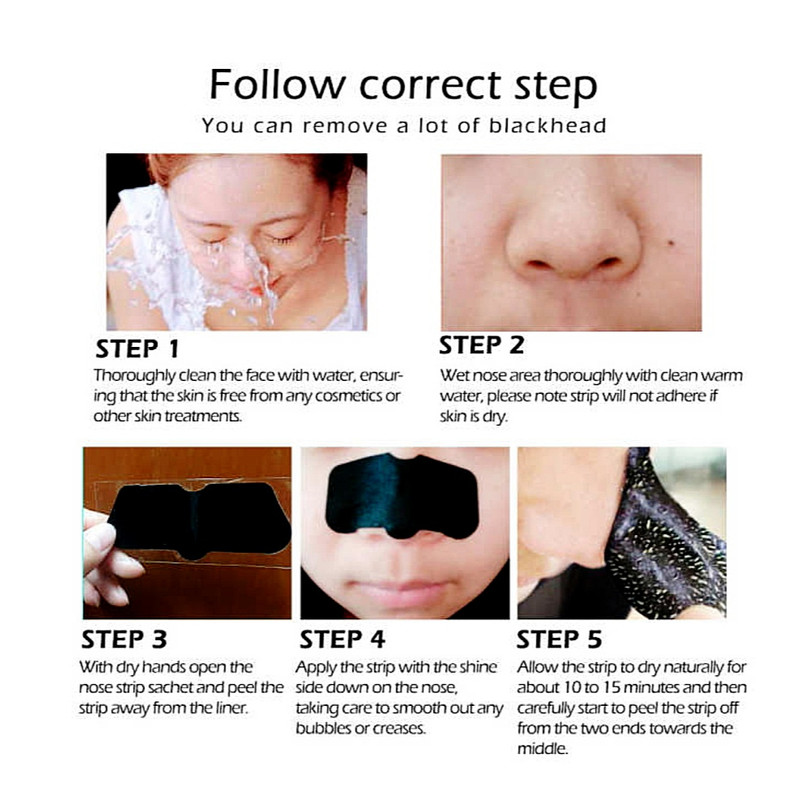 Follow correct step
You can remove a lot of blackhead

STEP 1
Thoroughly clean the face with water, ensuring that the skin is free from any cosmetics or other skin treatments.

STEP 2
Wet nose area thoroughly with clean warm water, please note strip will not adhere if skin is dry.

STEP 3
With dry hands open the nose strip sachet and peel the strip away from the liner.

STEP 4
Apply the strip with the shine side down on the nose, taking care to smooth out any bubbles or creases.

STEP 5
Allow the strip to dry naturally for about 10 to 15 minutes and then carefully start to peel the strip off from the two ends towards the middle.