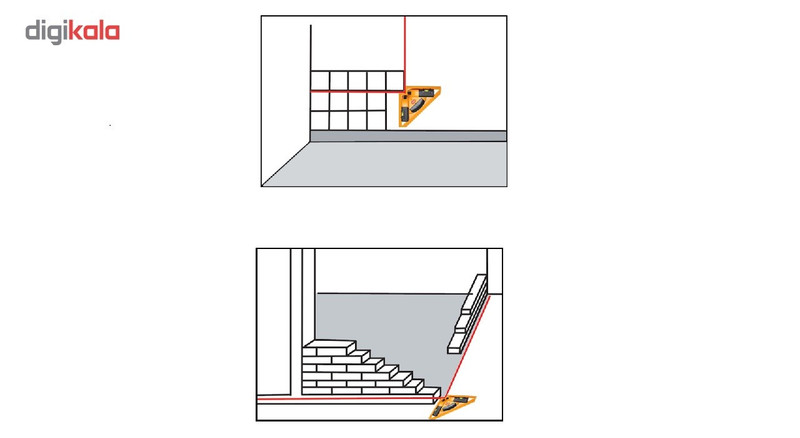 digikala