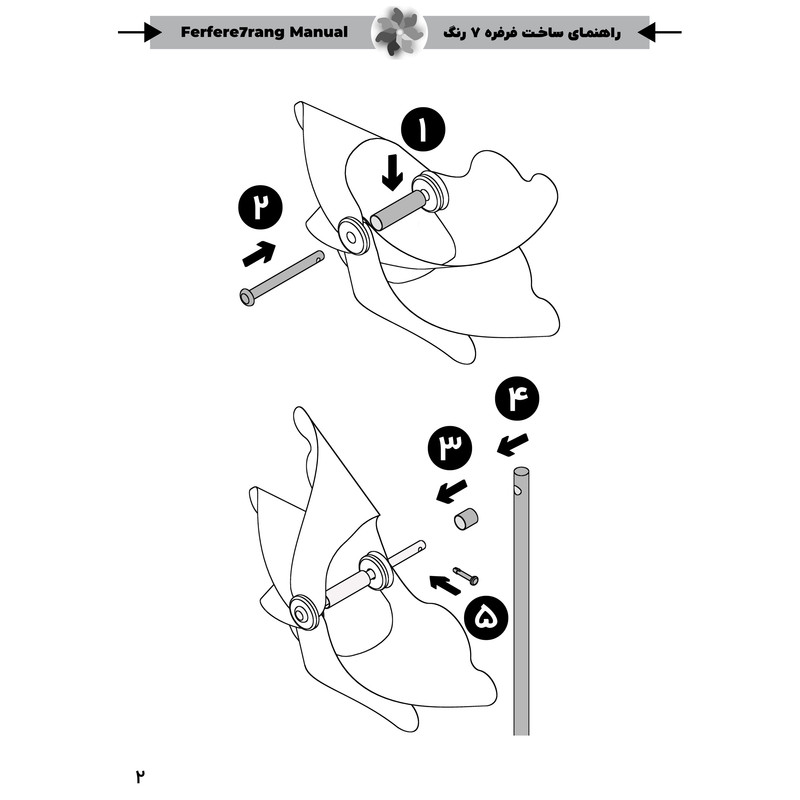 Ferfere7rang Manual

راهنمای ساخت فرفره ۷ رنگ

۱

۲

۴

۳

۵

۲