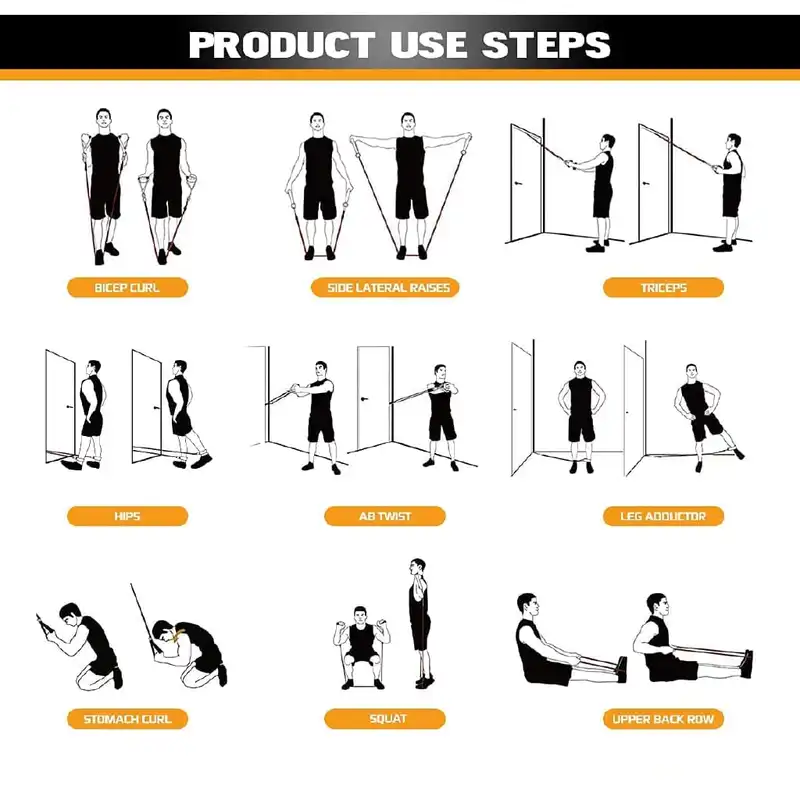 PRODUCT USE STEPS

BICEP CURL

SIDE LATERAL RAISES

TRICEPS

HIPS

AB TWIST

LEG ADDUCTOR

STOMACH CURL

SQUAT

UPPER BACK ROW