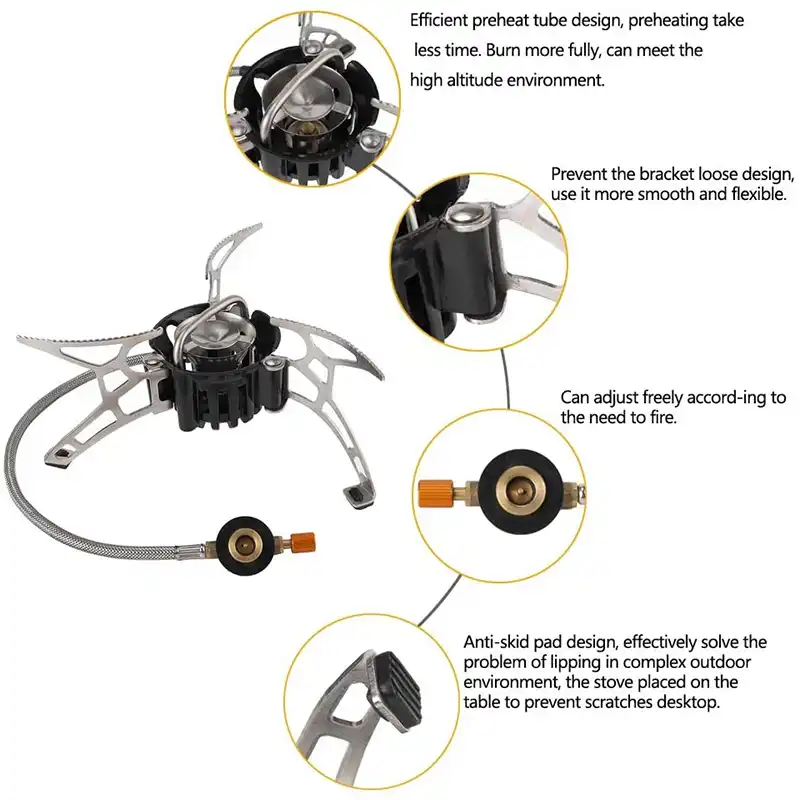 Efficient preheat tube design, preheating take less time. Burn more fully, can meet the high altitude environment.

Prevent the bracket loose design, use it more smooth and flexible.

Can adjust freely accord-ing to the need to fire.

Anti-skid pad design, effectively solve the problem of lipping in complex outdoor environment, the stove placed on the table to prevent scratches desktop.