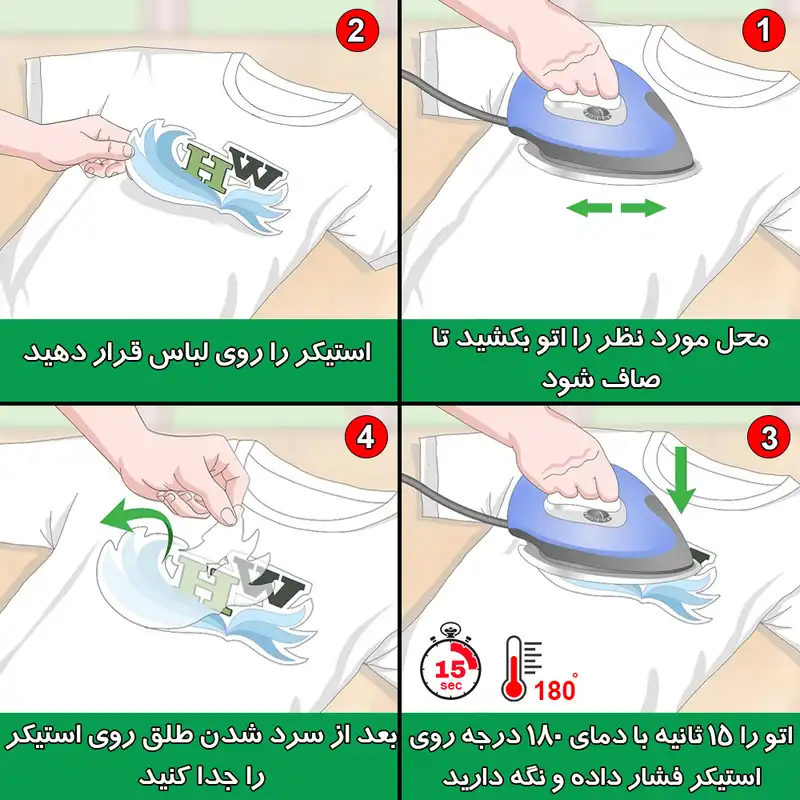 1

محل مورد نظر را اتو بکشید تا صاف شود

2

HW

استیکر را روی لباس قرار دهید

3

15 sec

180°

اتو را ۱۵ ثانیه با دمای ۱۸۰ درجه روی استیکر فشار داده و نگه دارید

4

HW

بعد از سرد شدن طلق روی استیکر را جدا کنید