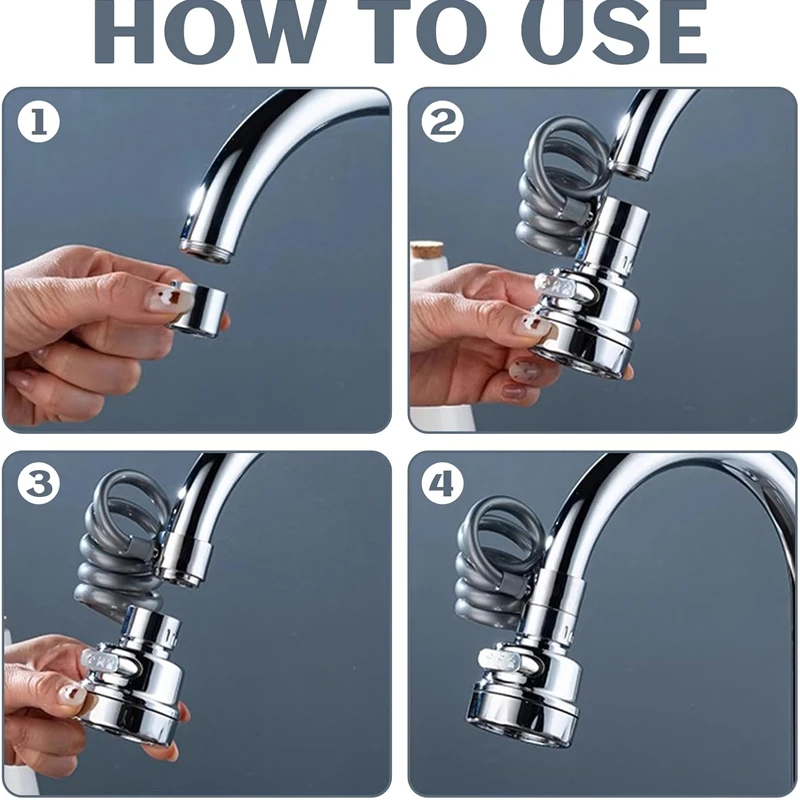 HOW TO USE

1

2

3

4