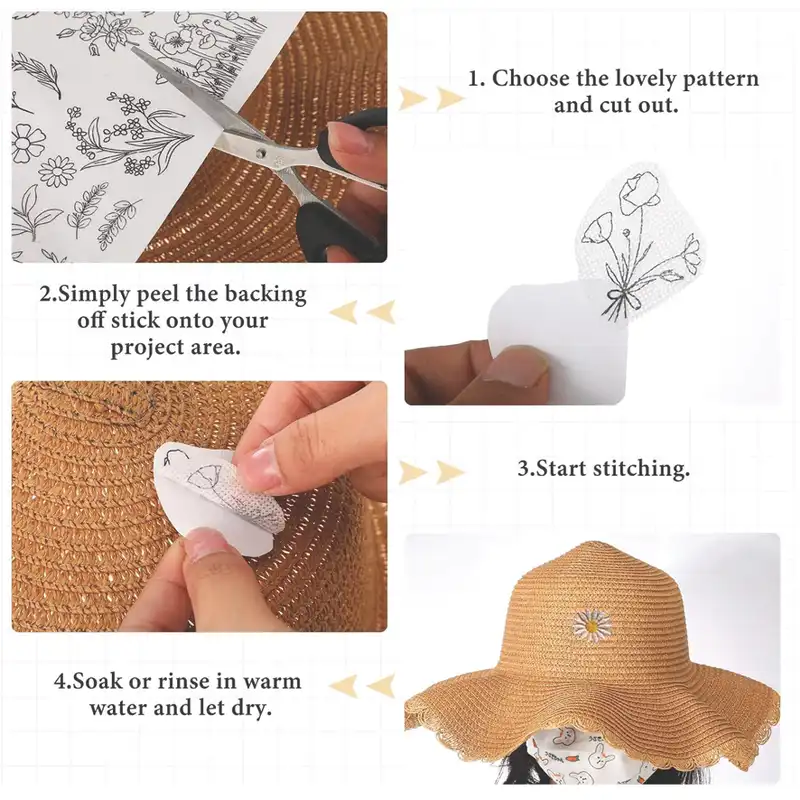 1. Choose the lovely pattern and cut out.

2.Simply peel the backing off stick onto your project area.

3.Start stitching.

4.Soak or rinse in warm water and let dry.