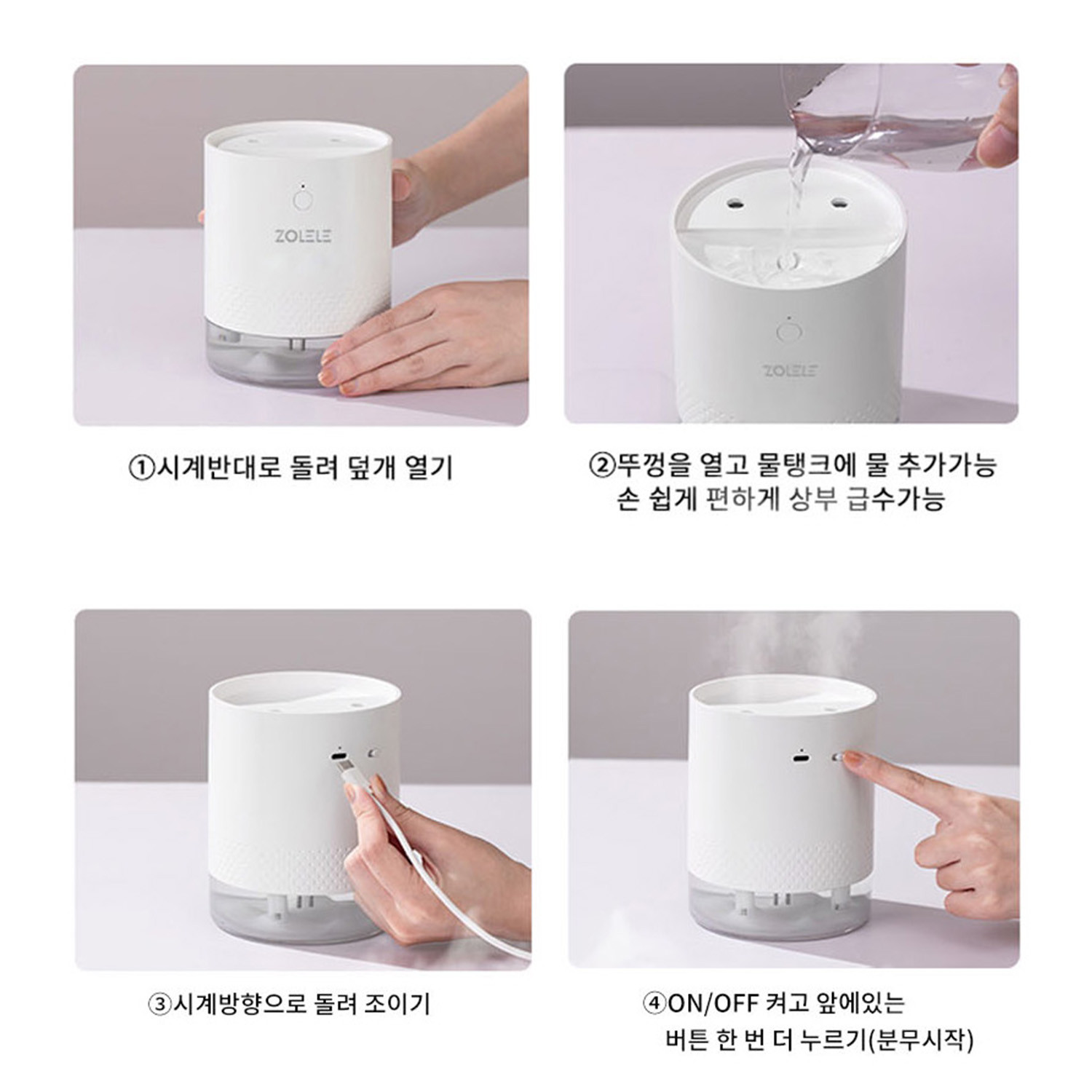 ZOLELE

①시계반대로 돌려 덮개 열기

ZOLELE

②뚜껑을 열고 물탱크에 물 추가가능
손 쉽게 편하게 상부 급수가능

③시계방향으로 돌려 조이기

④ON/OFF 켜고 앞에있는
버튼 한 번 더 누르기(분무시작)