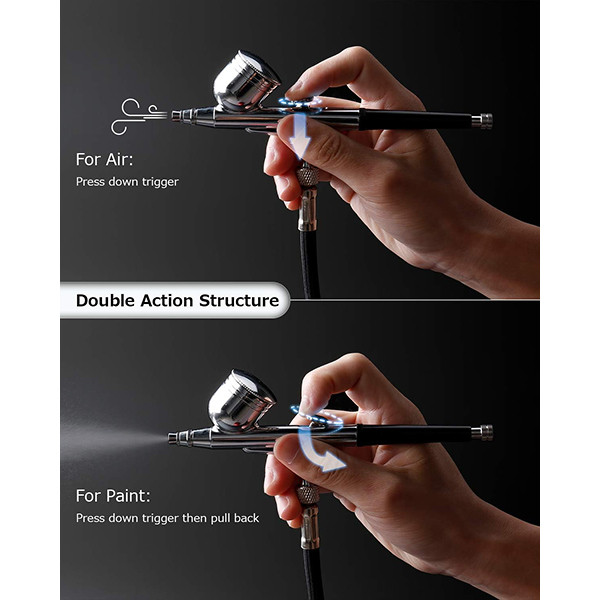 For Air:
Press down trigger

Double Action Structure

For Paint:
Press down trigger then pull back