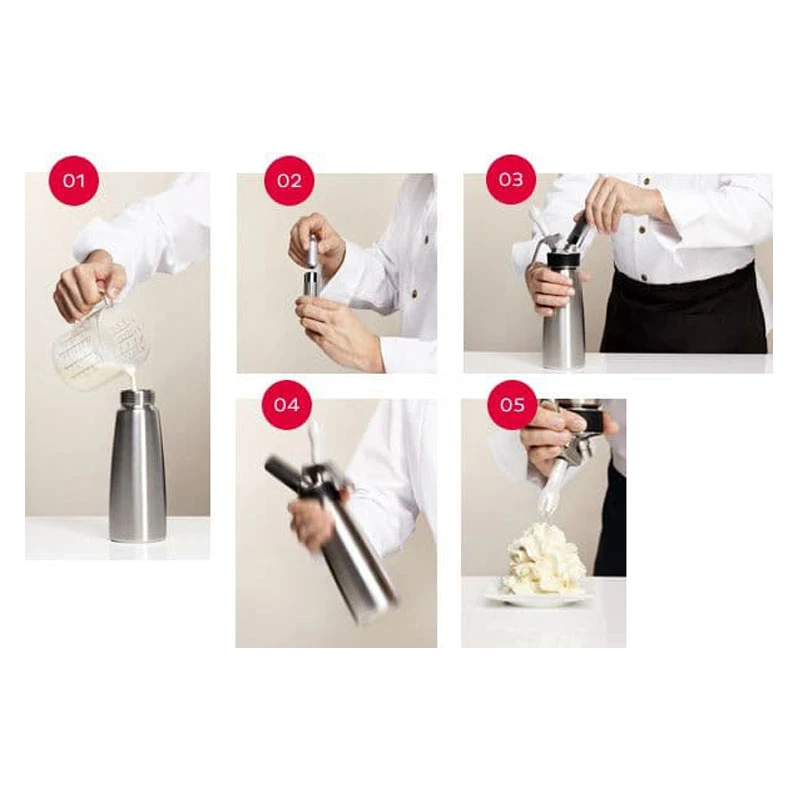 01

02

03

04

05