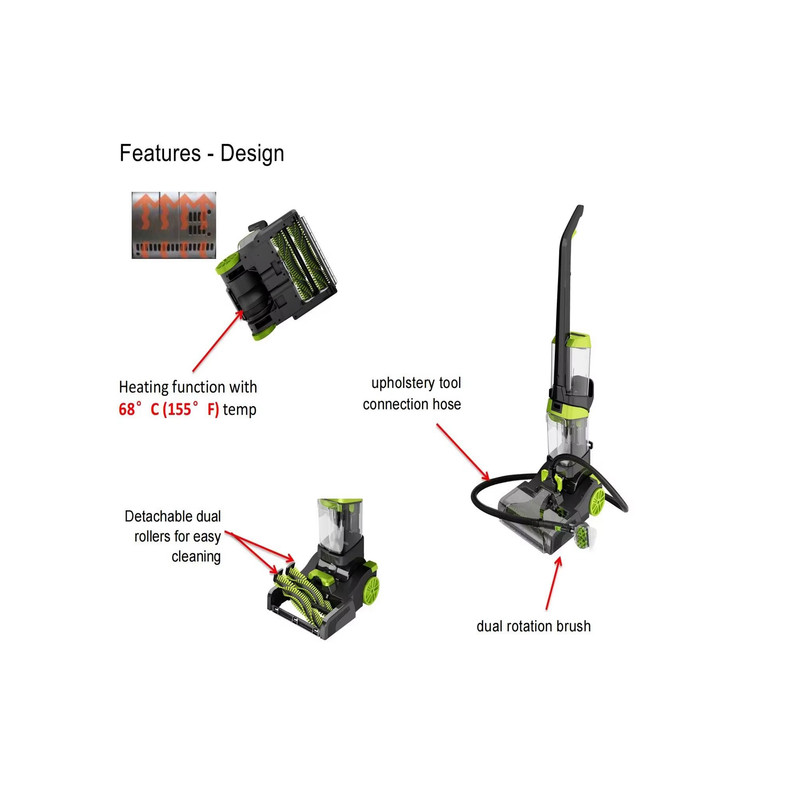 Features - Design

Heating function with 68° C (155° F) temp

upholstery tool connection hose

Detachable dual rollers for easy cleaning

dual rotation brush