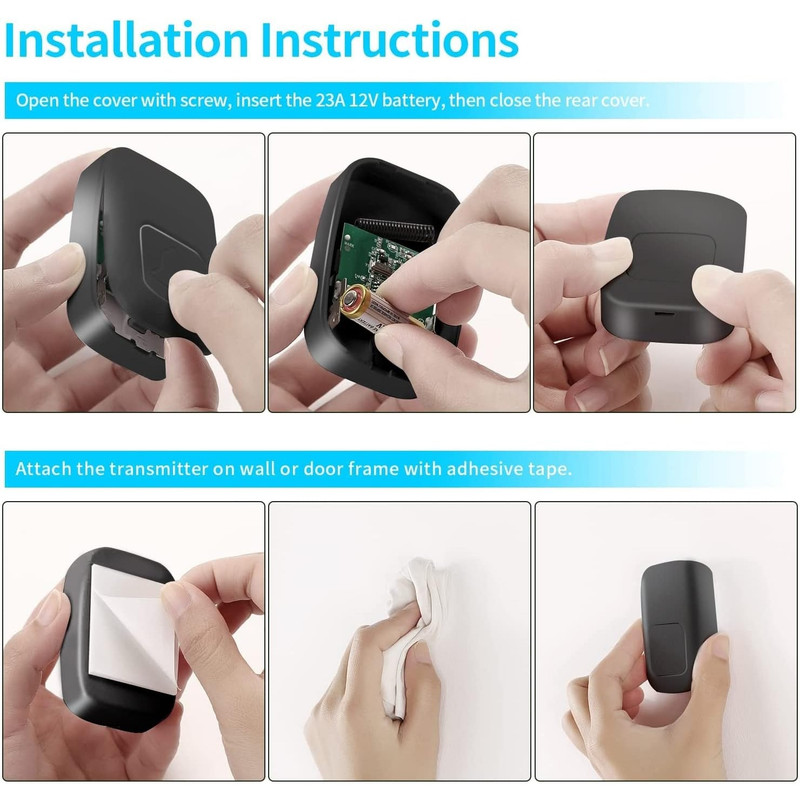 Installation Instructions

Open the cover with screw, insert the 23A 12V battery, then close the rear cover.

Attach the transmitter on wall or door frame with adhesive tape.