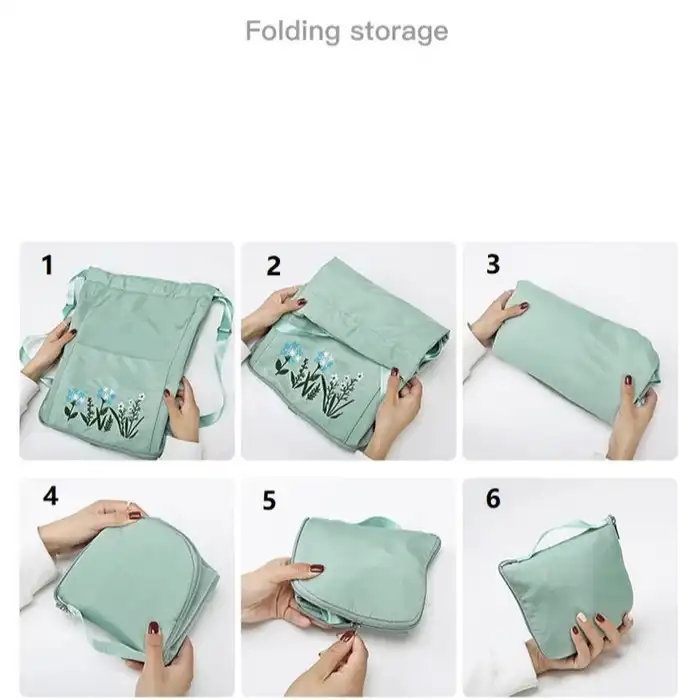 Folding storage

1

2

3

4

5

6