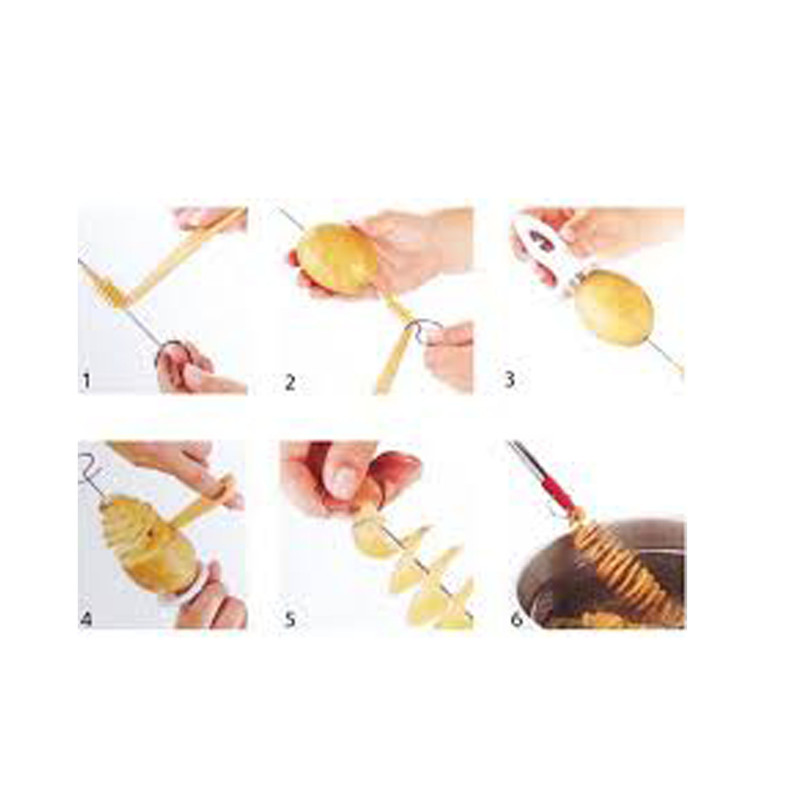 1
2
3
4
5
6