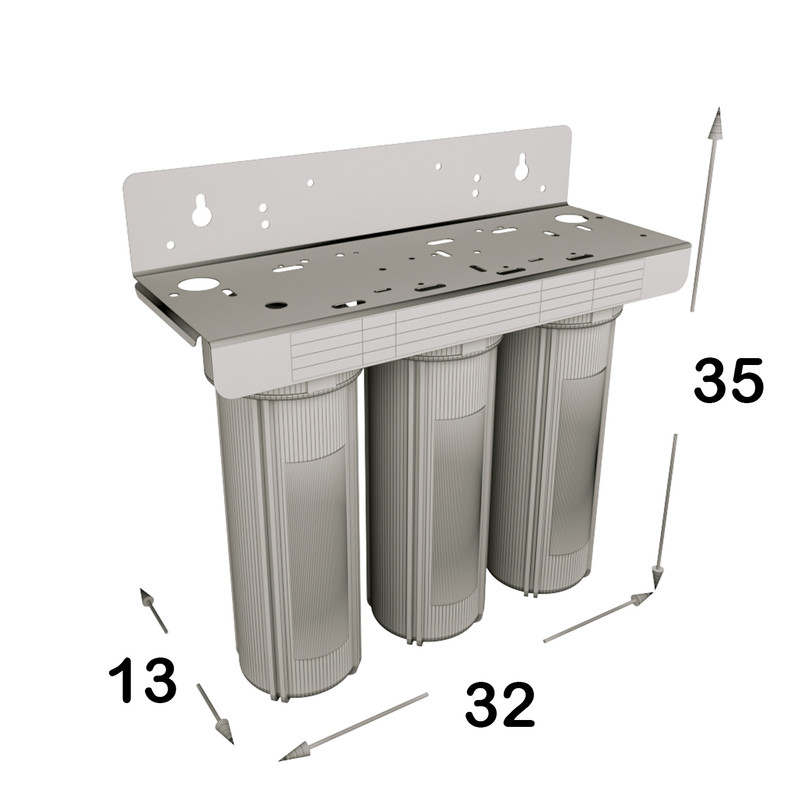 35

13

32