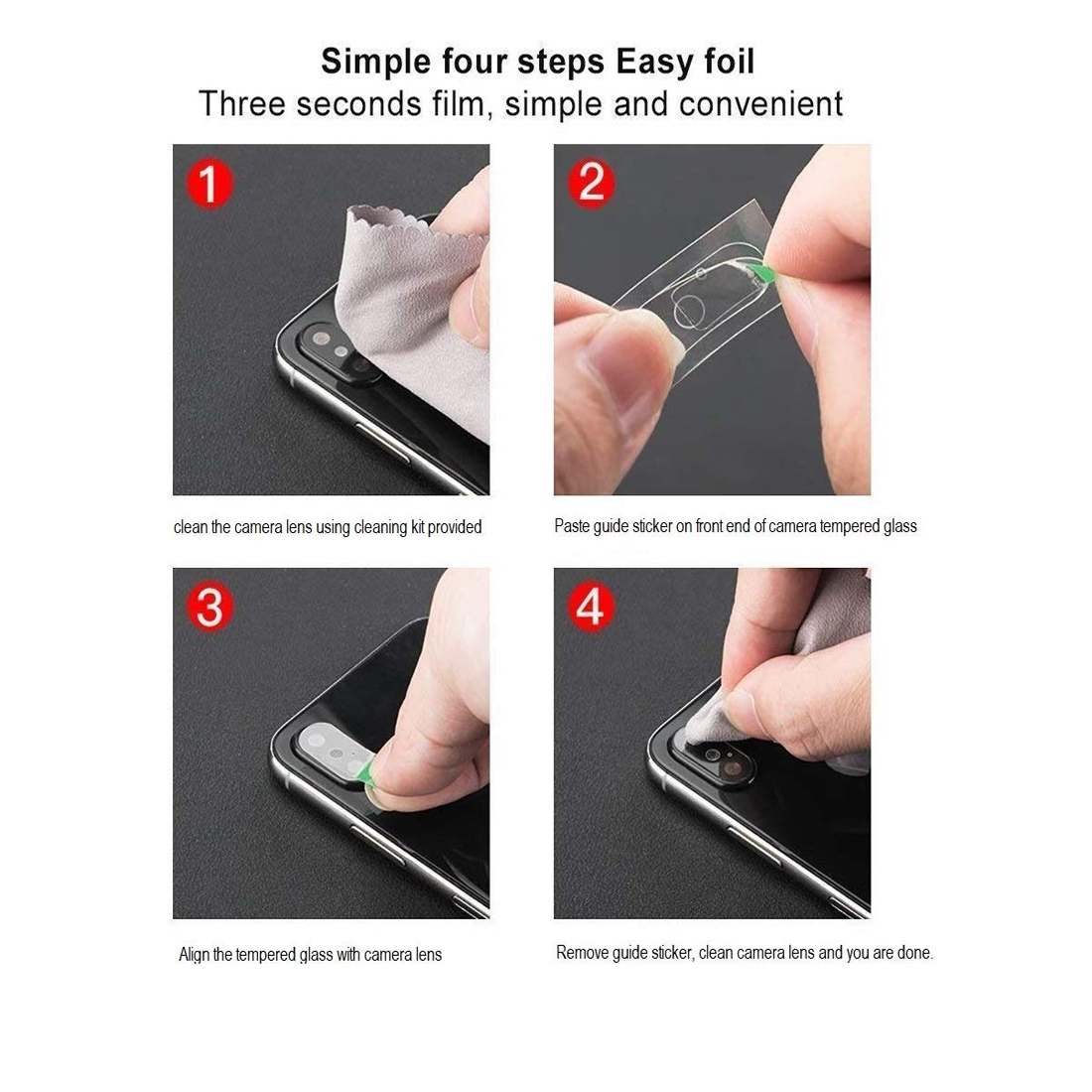 Simple four steps Easy foil
Three seconds film, simple and convenient

1

clean the camera lens using cleaning kit provided

2

Paste guide sticker on front end of camera tempered glass

3

Align the tempered glass with camera lens

4

Remove guide sticker, clean camera lens and you are done.