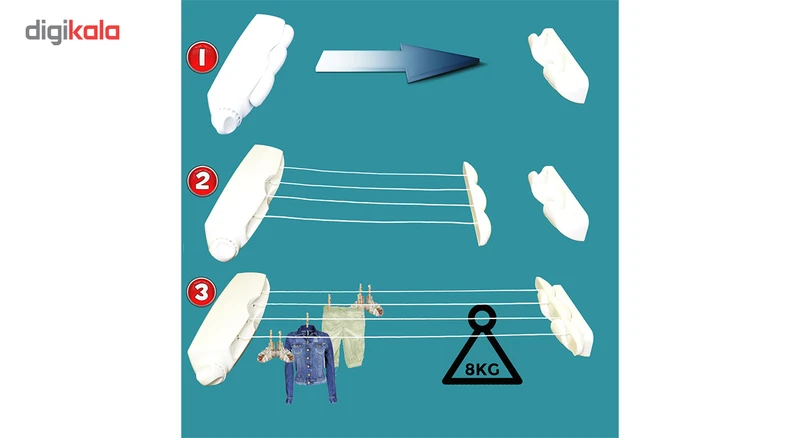 digikala

1

2

3

8KG