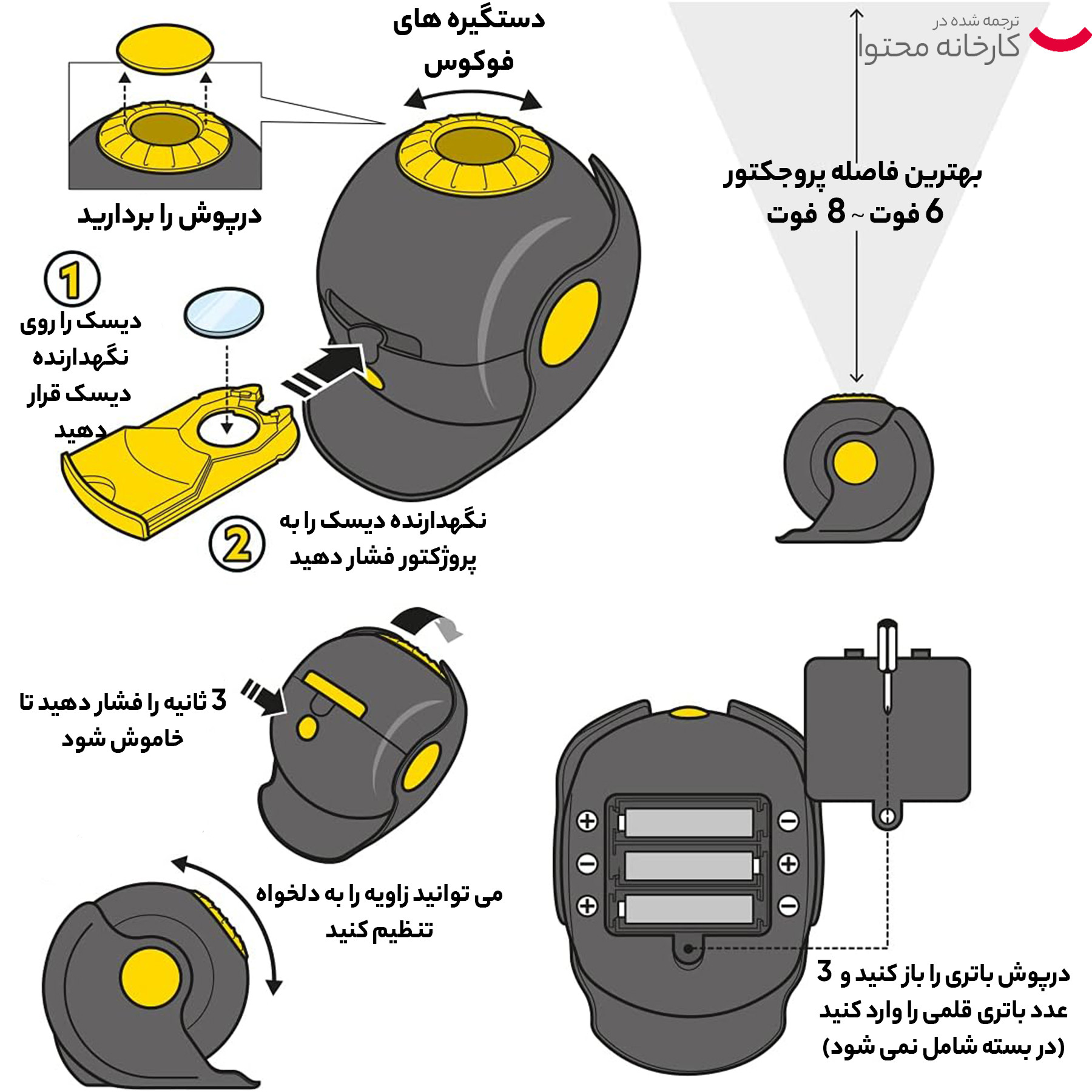 ترجمه شده در
کارخانه محتوا

دستگیره های فوکوس

درپوش را بردارید

بهترین فاصله پروجکتور
6 فوت ~ 8 فوت

1
دیسک را روی نگهدارنده دیسک قرار دهید

2
نگهدارنده دیسک را به پروژکتور فشار دهید

3 ثانیه را فشار دهید تا خاموش شود

می توانید زاویه را به دلخواه تنظیم کنید

درپوش باتری را باز کنید و 3 عدد باتری قلمی را وارد کنید (در بسته شامل نمی شود)