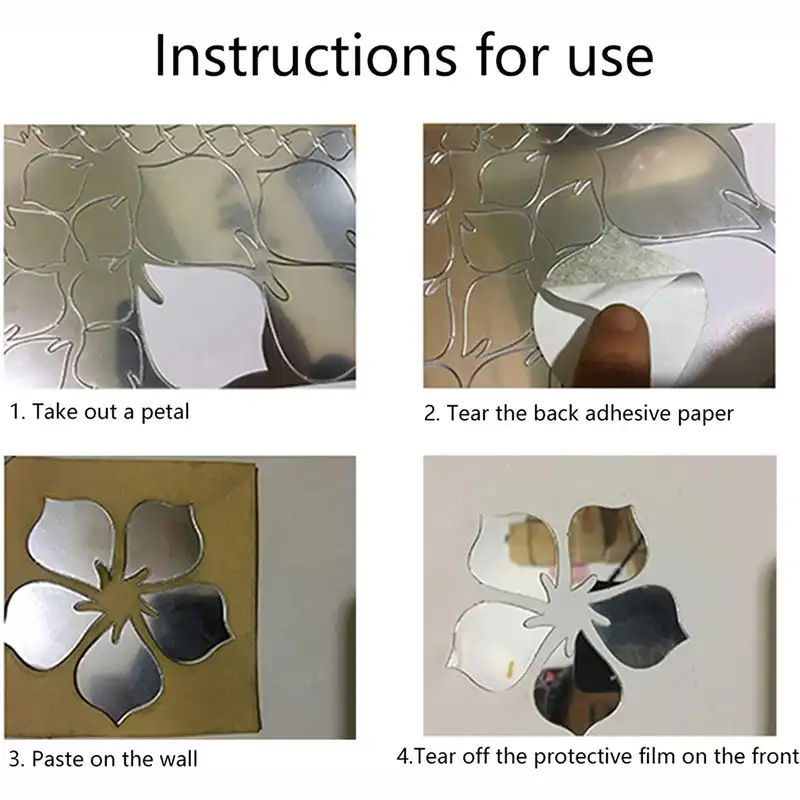 Instructions for use

1. Take out a petal

2. Tear the back adhesive paper

3. Paste on the wall

4.Tear off the protective film on the front