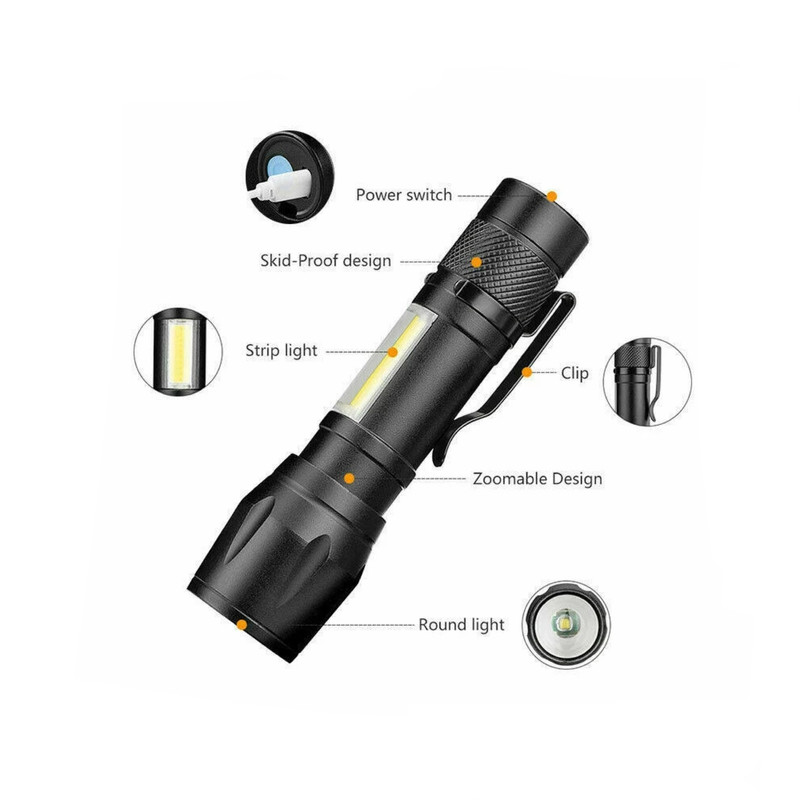 Power switch

Skid-Proof design

Strip light

Clip

Zoomable Design

Round light