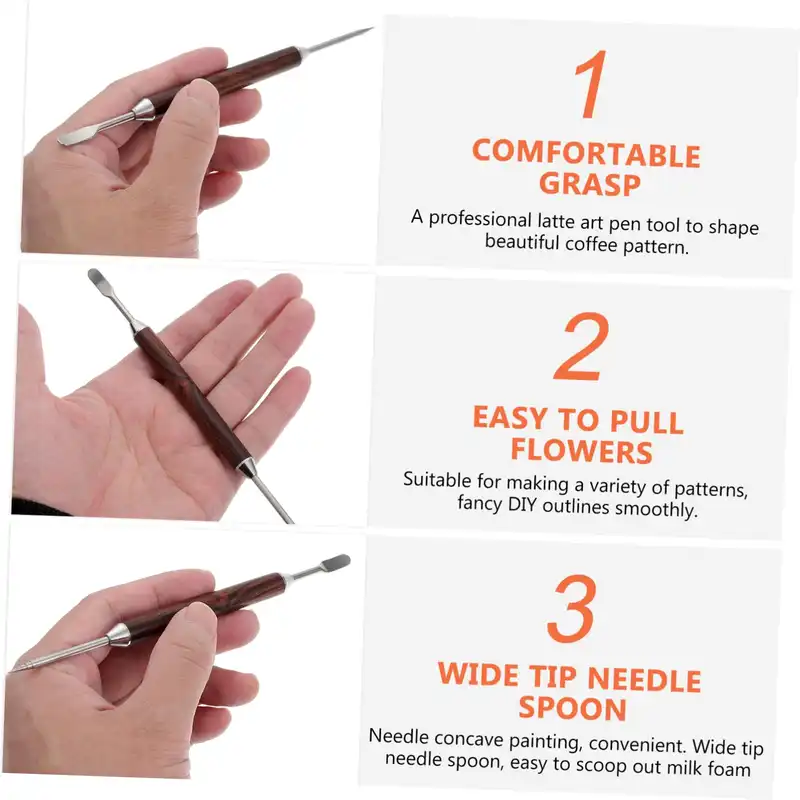 1

COMFORTABLE GRASP

A professional latte art pen tool to shape beautiful coffee pattern.

2

EASY TO PULL FLOWERS

Suitable for making a variety of patterns, fancy DIY outlines smoothly.

3

WIDE TIP NEEDLE SPOON

Needle concave painting, convenient. Wide tip needle spoon, easy to scoop out milk foam