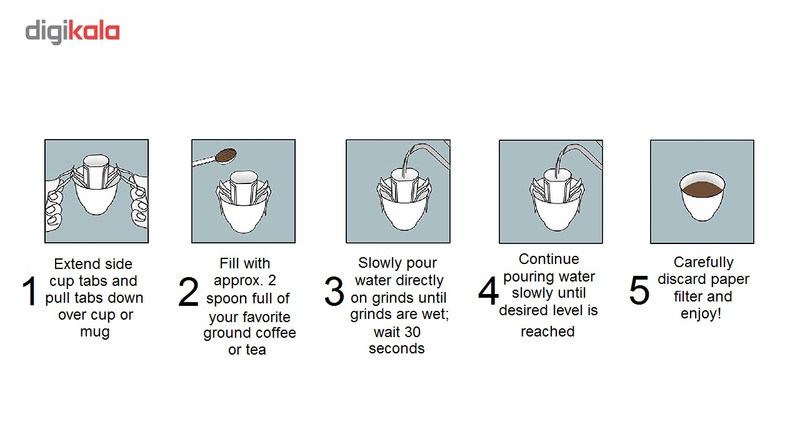 digikala

1 Extend side cup tabs and pull tabs down over cup or mug

2 Fill with approx. 2 spoon full of your favorite ground coffee or tea

3 Slowly pour water directly on grinds until grinds are wet; wait 30 seconds

4 Continue pouring water slowly until desired level is reached

5 Carefully discard paper filter and enjoy!