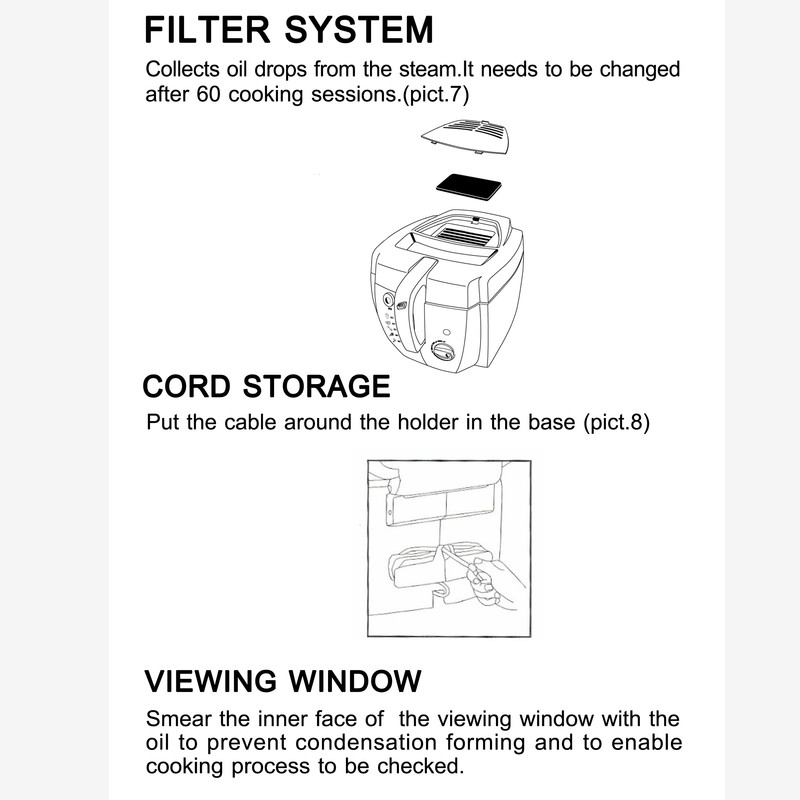 FILTER SYSTEM

Collects oil drops from the steam.It needs to be changed after 60 cooking sessions.(pict.7)

CORD STORAGE

Put the cable around the holder in the base (pict.8)

VIEWING WINDOW

Smear the inner face of the viewing window with the oil to prevent condensation forming and to enable cooking process to be checked.