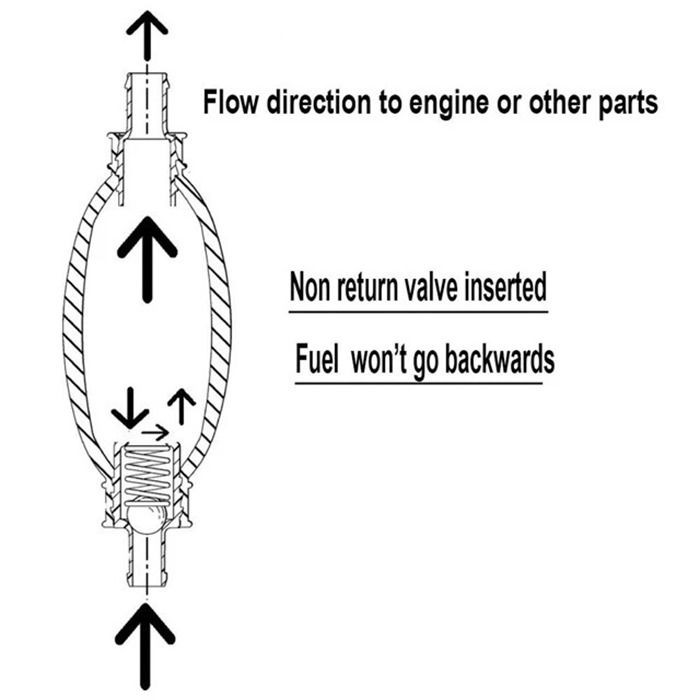 Flow direction to engine or other parts

Non return valve inserted

Fuel won't go backwards