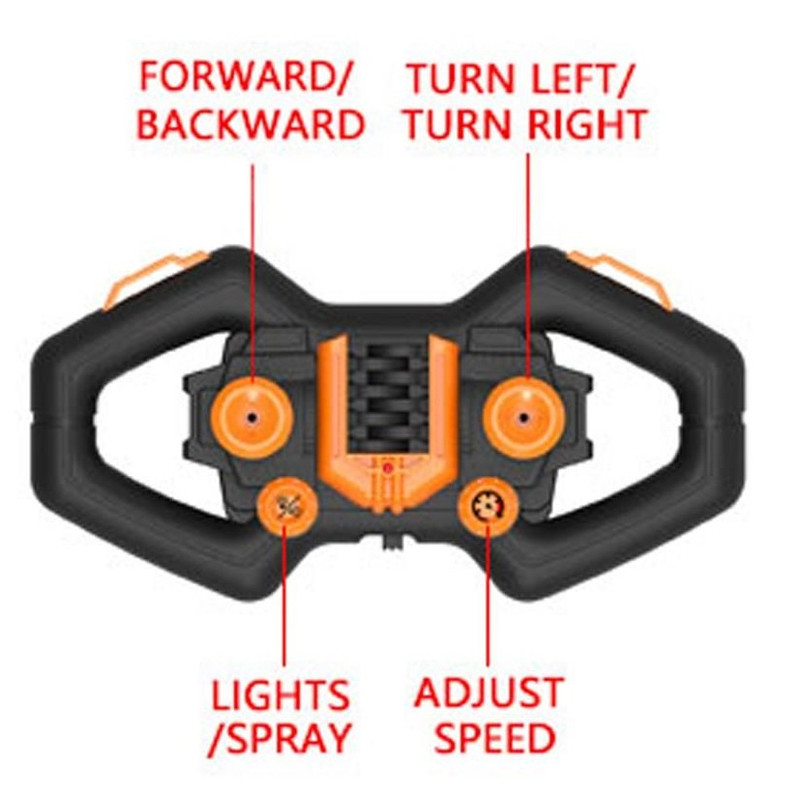 FORWARD/
BACKWARD

TURN LEFT/
TURN RIGHT

LIGHTS
/SPRAY

ADJUST
SPEED