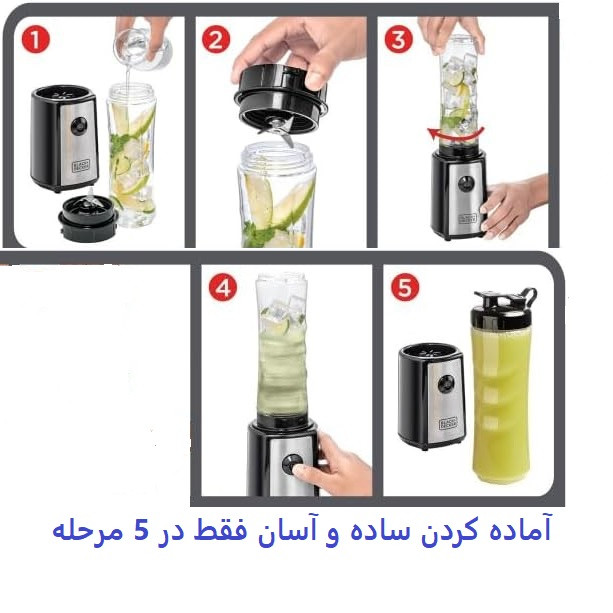 1

BLACK+DECKER

2

3

BLACK+DECKER

4

5

BLACK+DECKER

آماده کردن ساده و آسان فقط در 5 مرحله