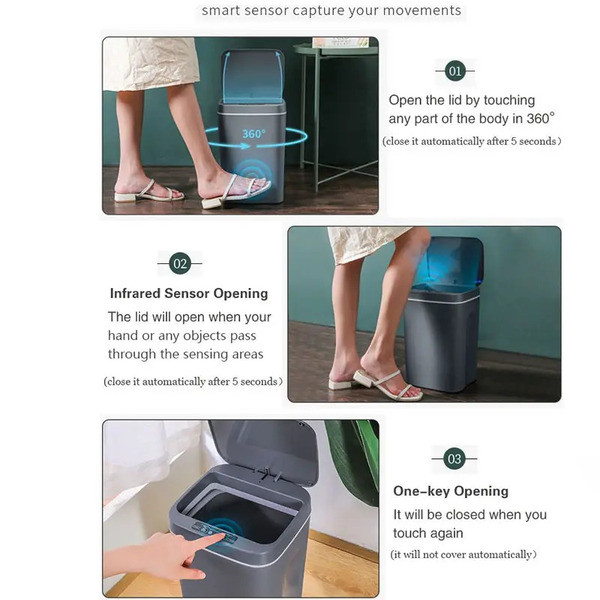 smart sensor capture your movements

360°

01

Open the lid by touching any part of the body in 360°

(close it automatically after 5 seconds)

02

Infrared Sensor Opening

The lid will open when your hand or any objects pass through the sensing areas

(close it automatically after 5 seconds)

03

One-key Opening

It will be closed when you touch again

(it will not cover automatically)