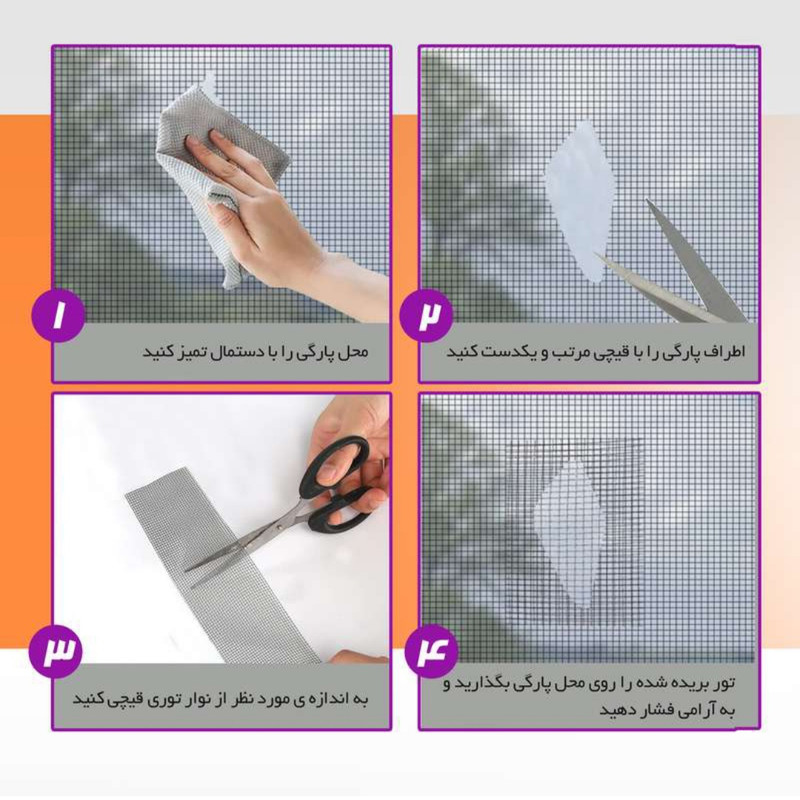 ۱
محل پارگی را با دستمال تمیز کنید

۲
اطراف پارگی را با قیچی مرتب و یکدست کنید

۳
به اندازه ی مورد نظر از نوار توری قیچی کنید

۴
تور بریده شده را روی محل پارگی بگذارید و به آرامی فشار دهید