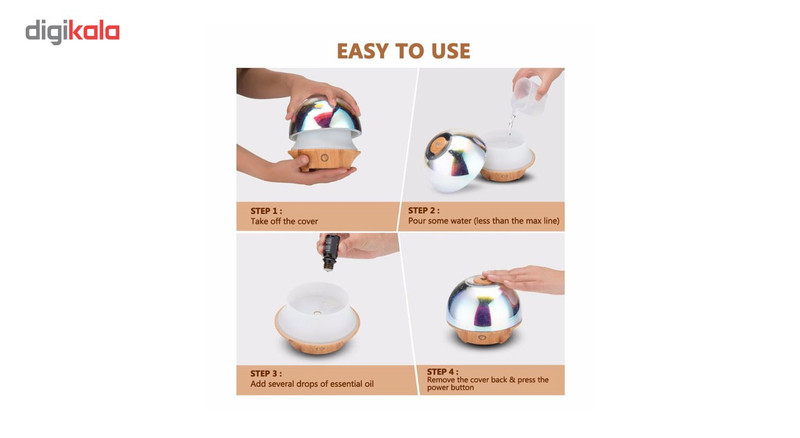 digikala

EASY TO USE

STEP 1 :
Take off the cover

STEP 2 :
Pour some water (less than the max line)

STEP 3 :
Add several drops of essential oil

STEP 4 :
Remove the cover back & press the power button