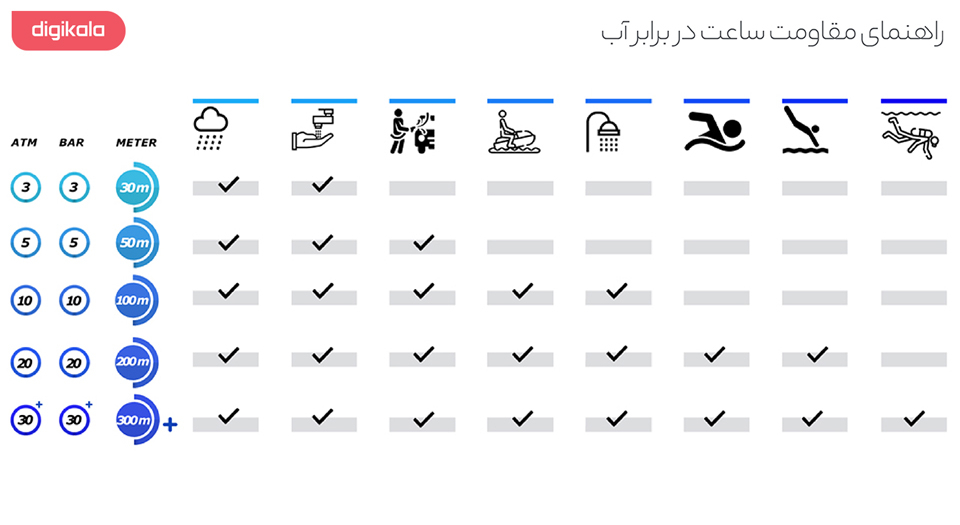 digikala

راهنمای مقاومت ساعت در برابر آب

| ATM | BAR | METER | | | | | | | | |
|---|---|---|---|---|---|---|---|---|---|---|
| 3 | 3 | 30m | ✓ | ✓ | | | | | | |
| 5 | 5 | 50m | ✓ | ✓ | ✓ | | | | | |
| 10 | 10 | 100m | ✓ | ✓ | ✓ | ✓ | ✓ | | | |
| 20 | 20 | 200m | ✓ | ✓ | ✓ | ✓ | ✓ | ✓ | ✓ | |
| 30+ | 30+ | 300m + | ✓ | ✓ | ✓ | ✓ | ✓ | ✓ | ✓ | ✓ |