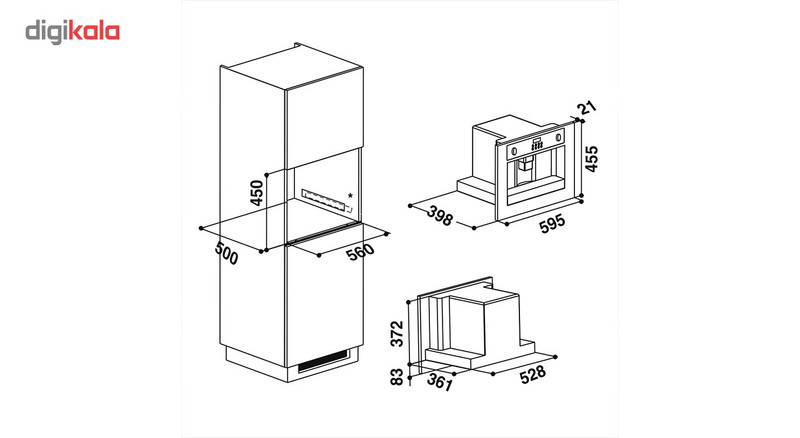 digikala

450
*
500
560
21
455
398
595
372
83
361
528