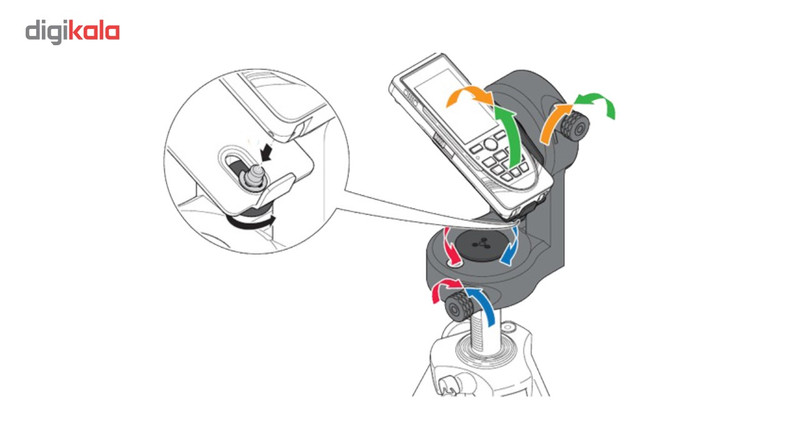 digikala