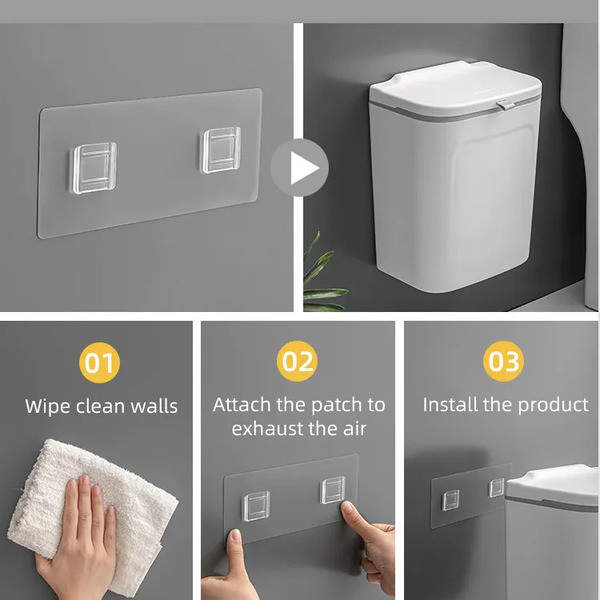 01
Wipe clean walls

02
Attach the patch to exhaust the air

03
Install the product