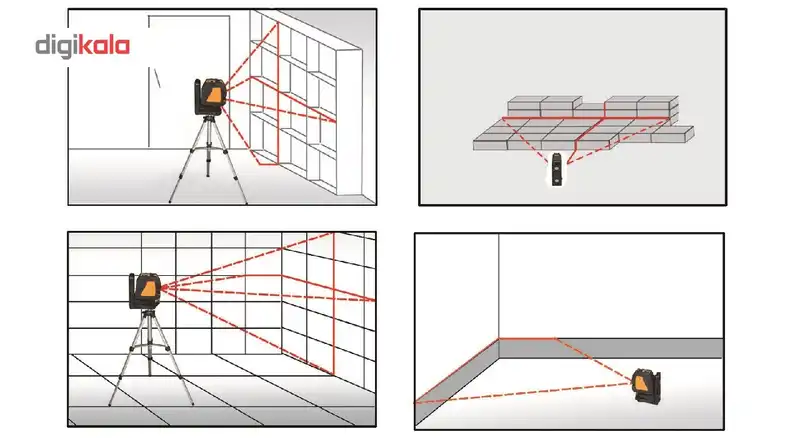 digikala