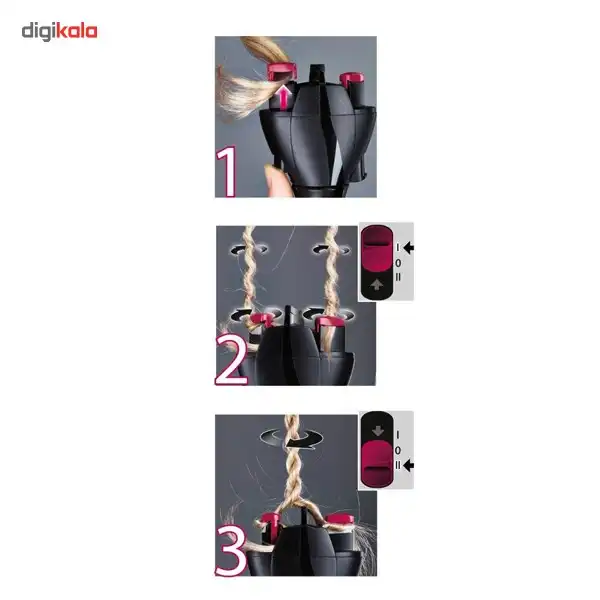 digikala

1

I
0
II

2

I
0
II

3