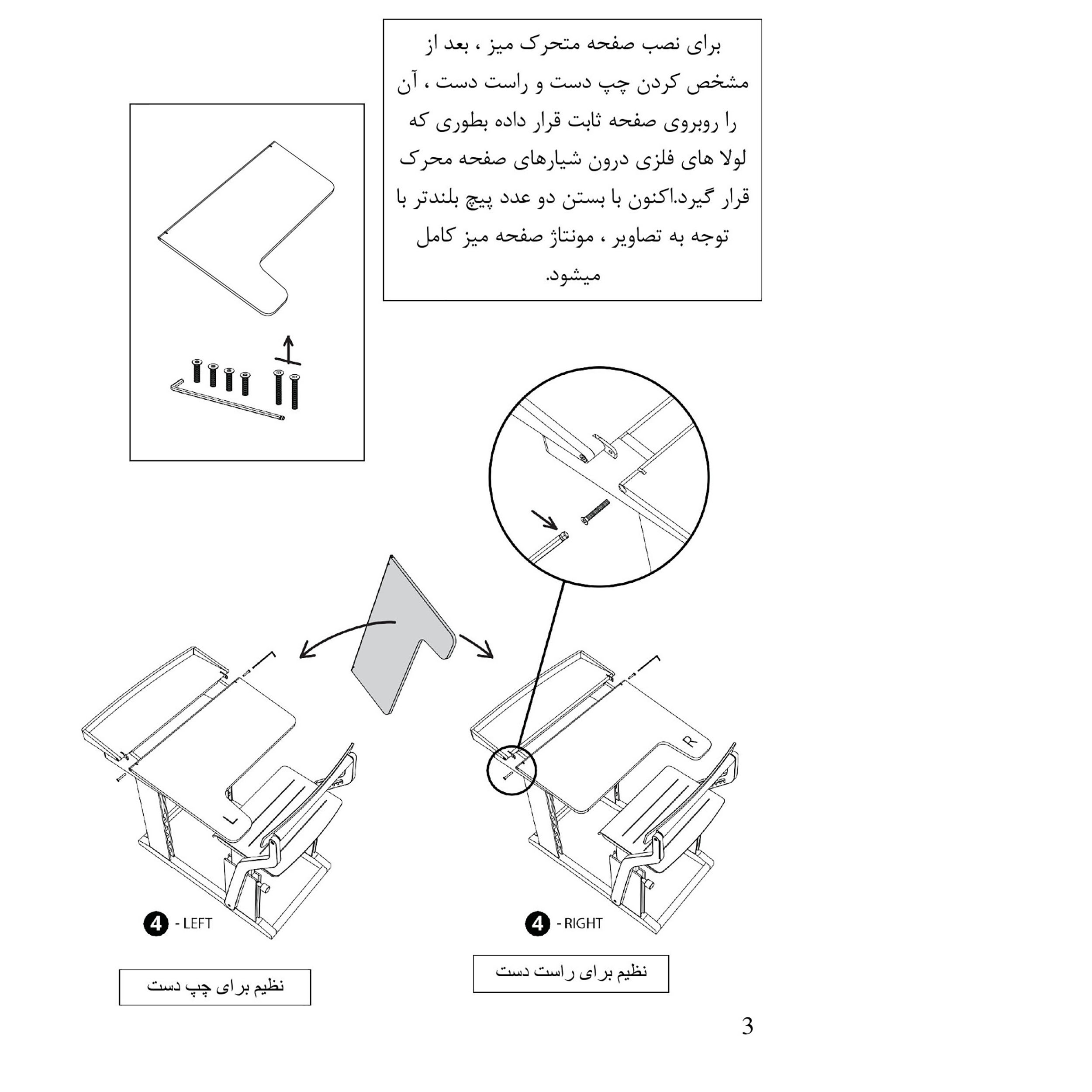 برای نصب صفحه متحرک میز ، بعد از مشخص کردن چپ دست و راست دست ، آن را روبروی صفحه ثابت قرار داده بطوری که لولا های فلزی درون شیارهای صفحه محرک قرار گیرد.اکنون با بستن دو عدد پیچ بلندتر با توجه به تصاویر ، مونتاژ صفحه میز کامل میشود.

L

R

4 - LEFT

4 - RIGHT

نظیم برای چپ دست

نظیم برای راست دست

3