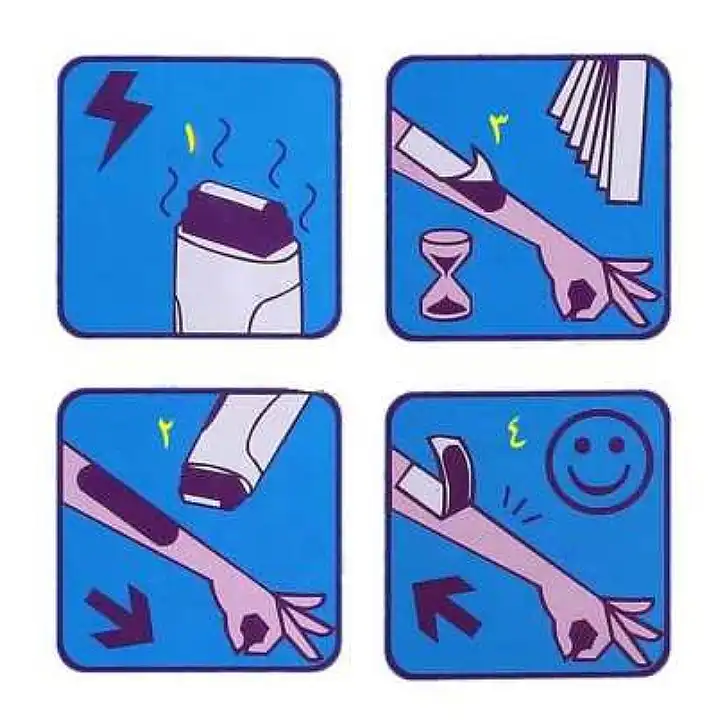 ١

٣

٢

٤