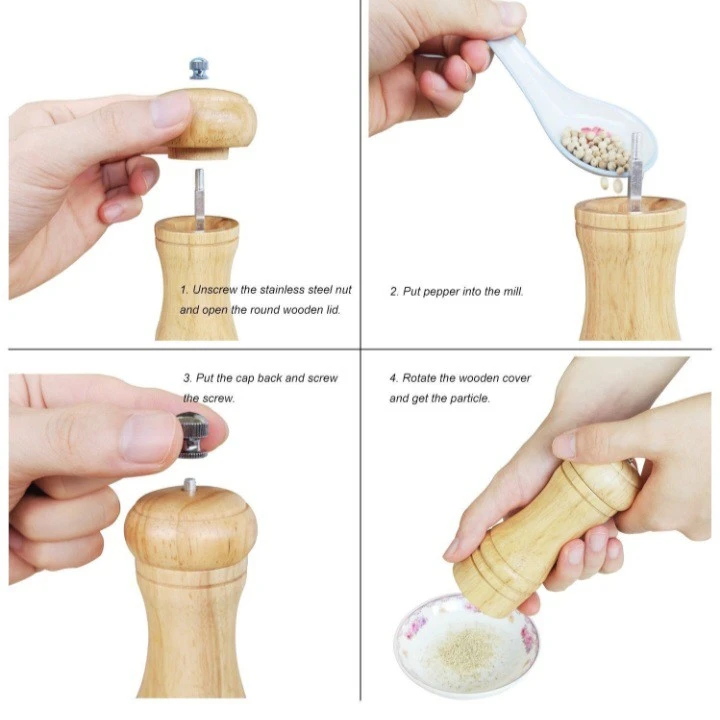 1. Unscrew the stainless steel nut and open the round wooden lid.

2. Put pepper into the mill.

3. Put the cap back and screw the screw.

4. Rotate the wooden cover and get the particle.