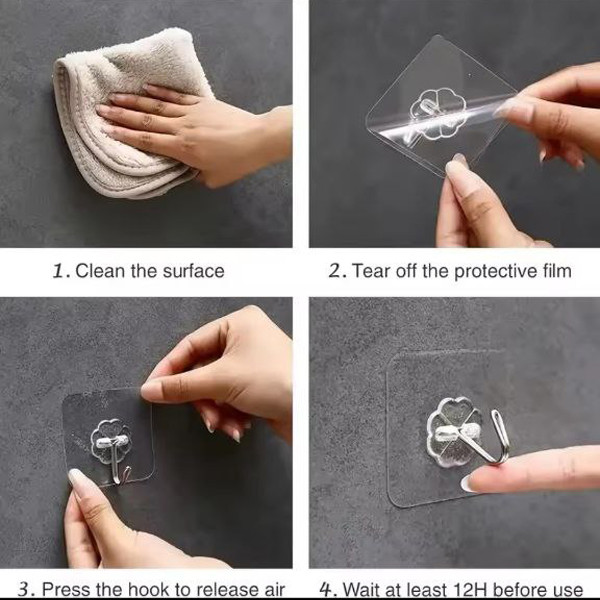 1. Clean the surface

2. Tear off the protective film

3. Press the hook to release air

4. Wait at least 12H before use