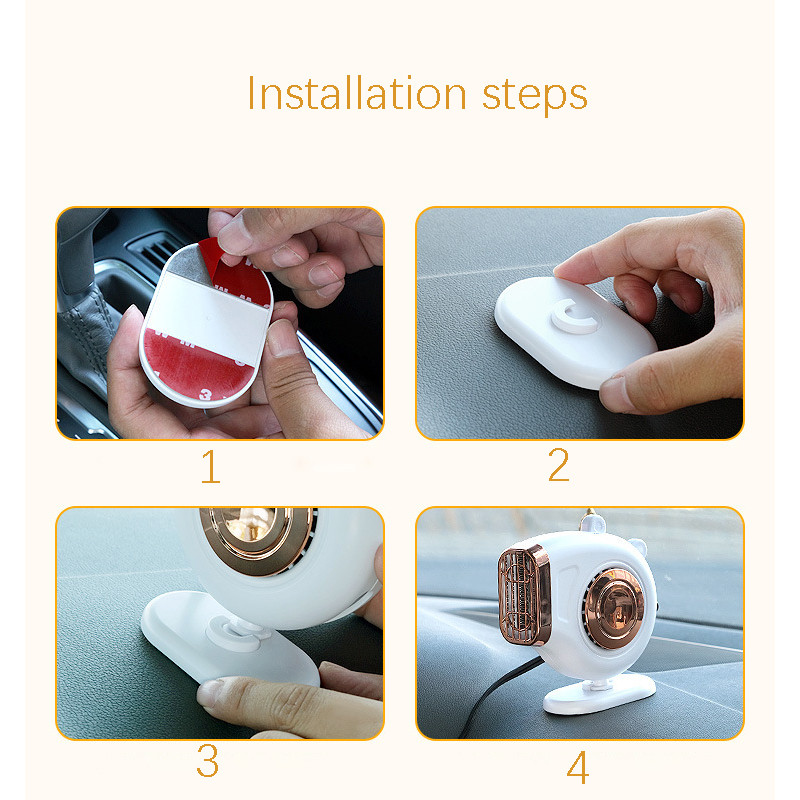 Installation steps

1

2

3

4