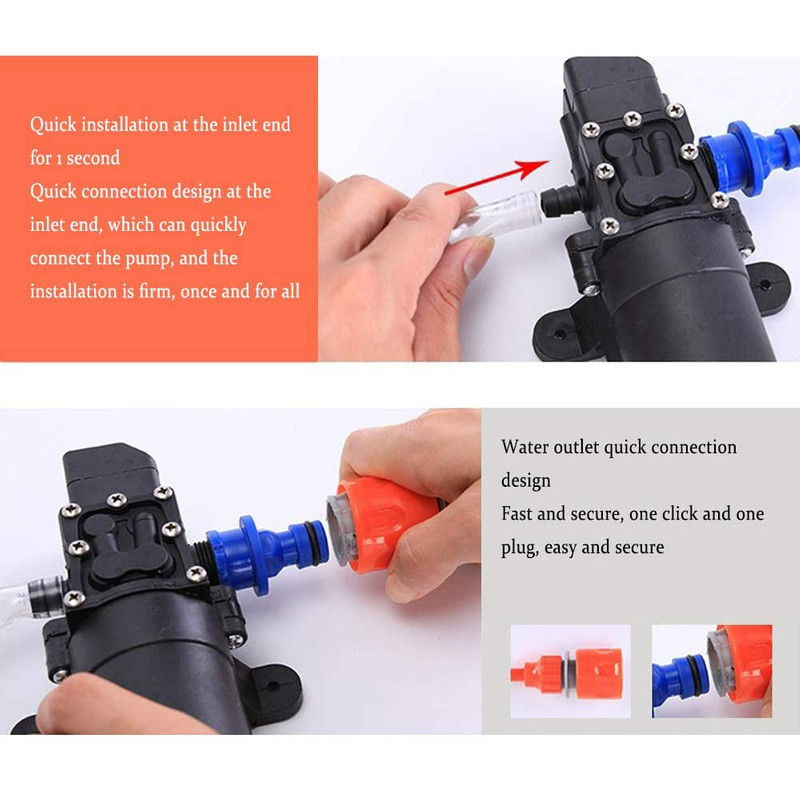 Quick installation at the inlet end for 1 second
Quick connection design at the inlet end, which can quickly connect the pump, and the installation is firm, once and for all

Water outlet quick connection design
Fast and secure, one click and one plug, easy and secure